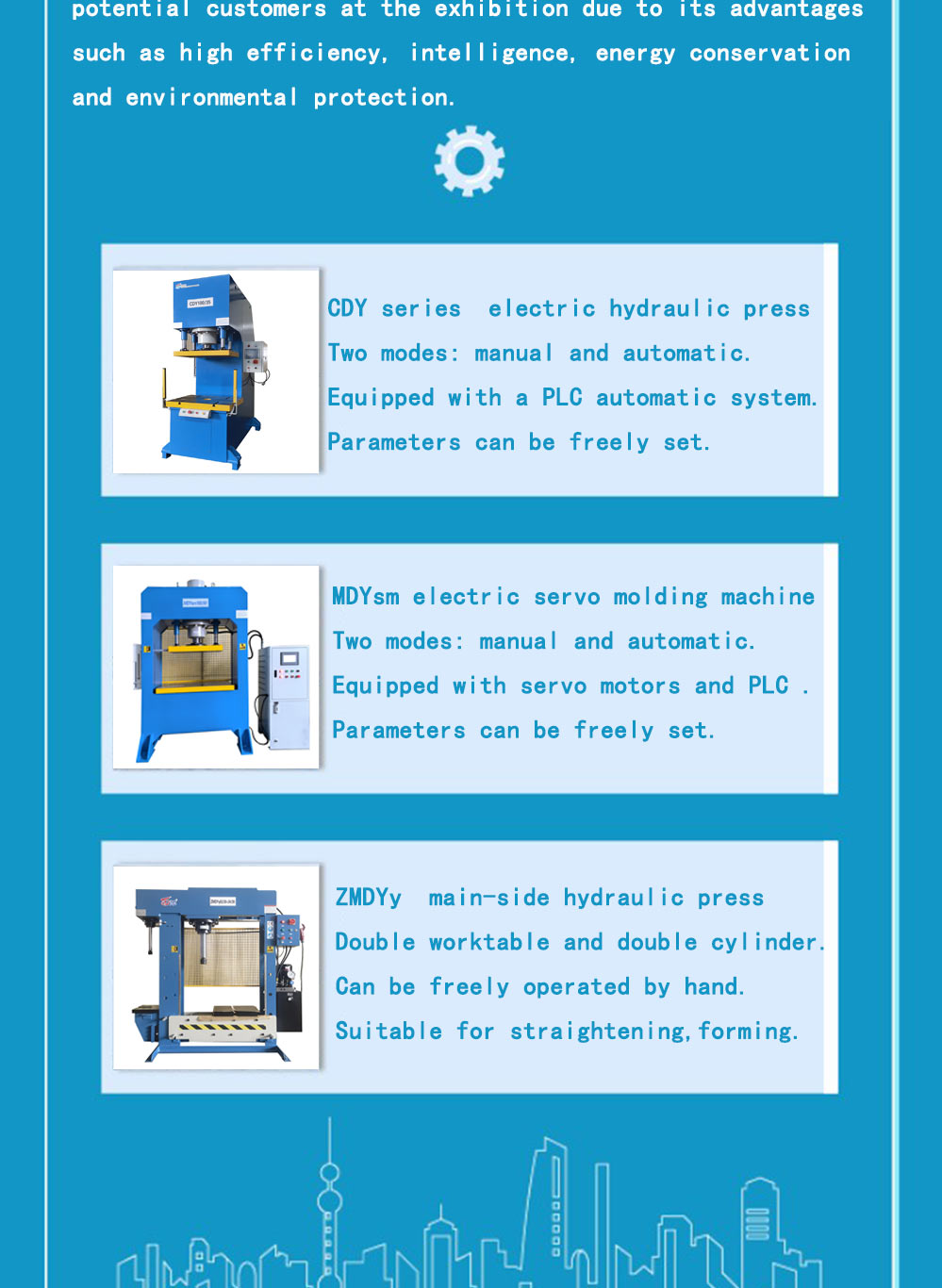 potential customers at the exhibition due to its advantages such as high efficiency, intelligence, energy conservation and environmental protection.

CDY series electric hydraulic press
Two modes: manual and automatic.
Equipped with a PLC automatic system.
Parameters can be freely set.

MDYsm electric servo molding machine
Two modes: manual and automatic.
Equipped with servo motors and PLC .
Parameters can be freely set.

ZMDYy main-side hydraulic press
Double worktable and double cylinder.
Can be freely operated by hand.
Suitable for straightening,forming.